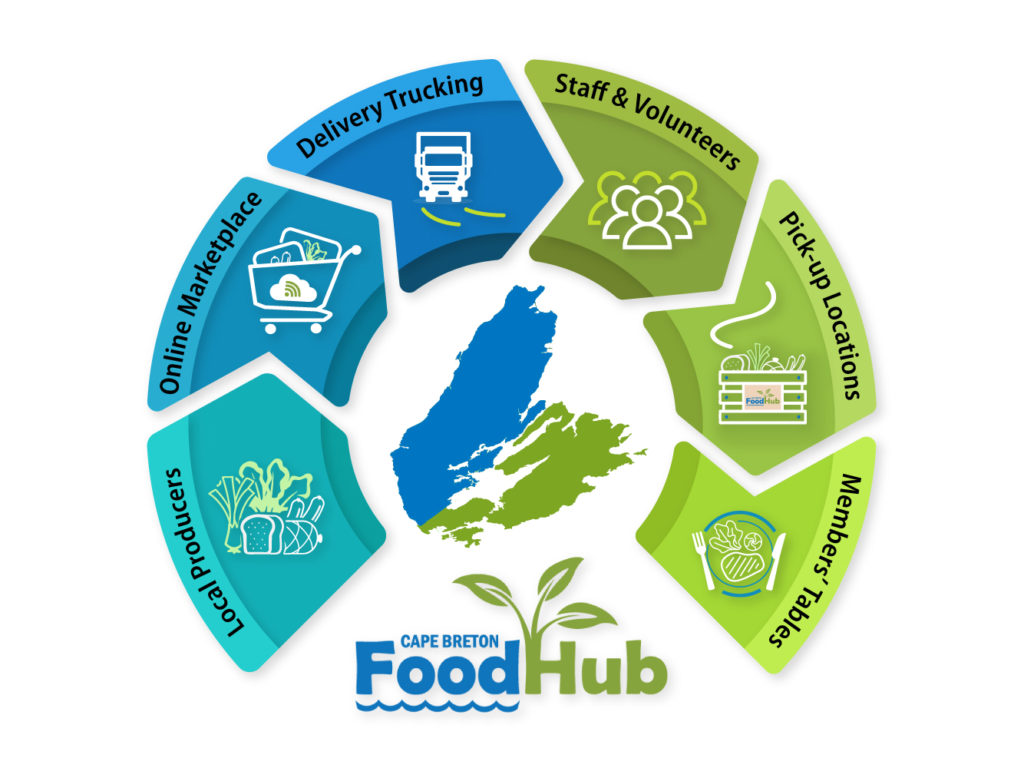 Local Producers

Online Marketplace

Delivery Trucking

Staff & Volunteers

Pick-up Locations

FoodHub

Members' Tables

CAPE BRETON
FoodHub